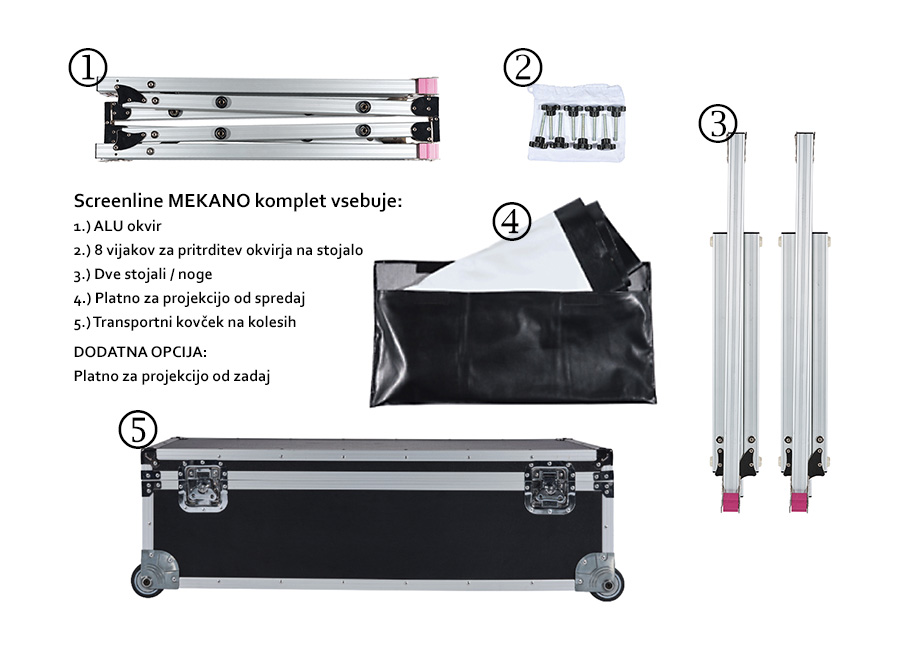 ①

②

③

Screenline MEKANO komplet vsebuje:
1.) ALU okvir
2.) 8 vijakov za pritrditev okvirja na stojalo
3.) Dve stojali / noge
4.) Platno za projekcijo od spredaj
5.) Transportni kovček na kolesih
DODATNA OPCIJA:
Platno za projekcijo od zadaj

④

⑤